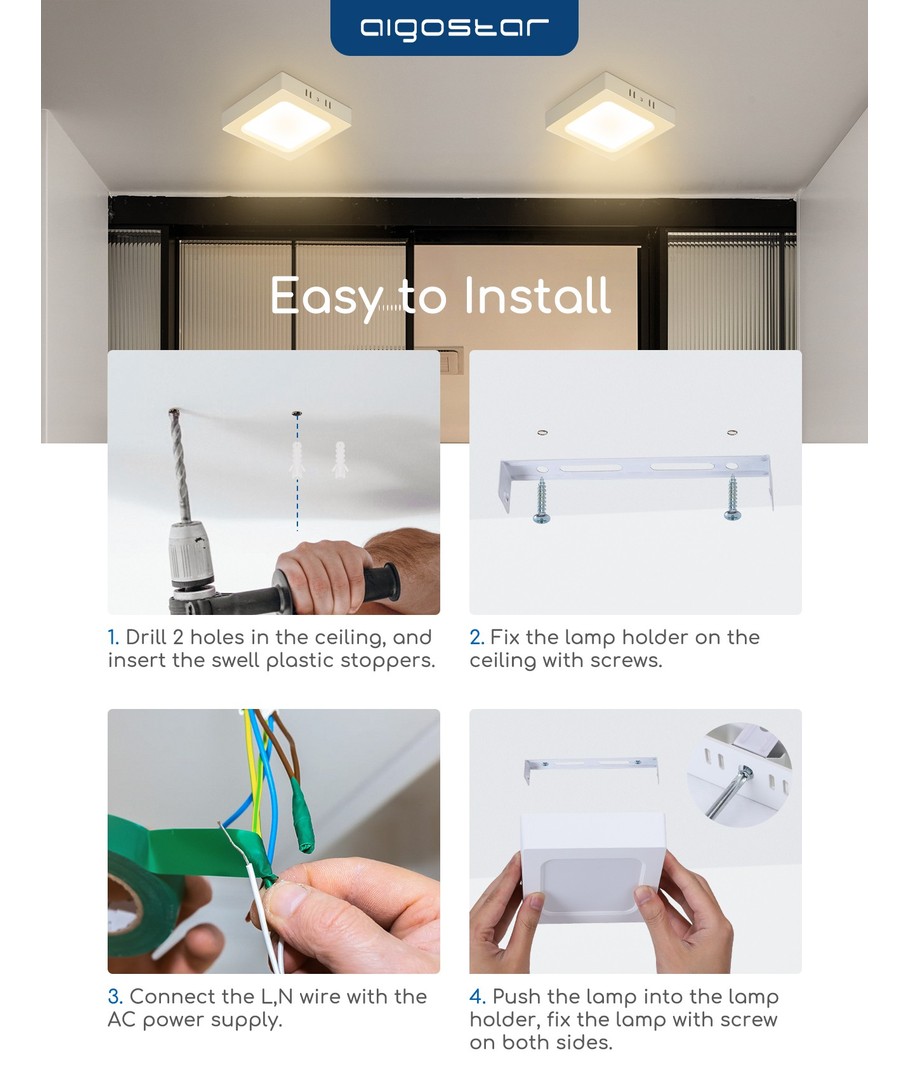 aigostar

Easy to Install

1. Drill 2 holes in the ceiling, and insert the swell plastic stoppers.

2. Fix the lamp holder on the ceiling with screws.

3. Connect the L,N wire with the AC power supply.

4. Push the lamp into the lamp holder, fix the lamp with screw on both sides.