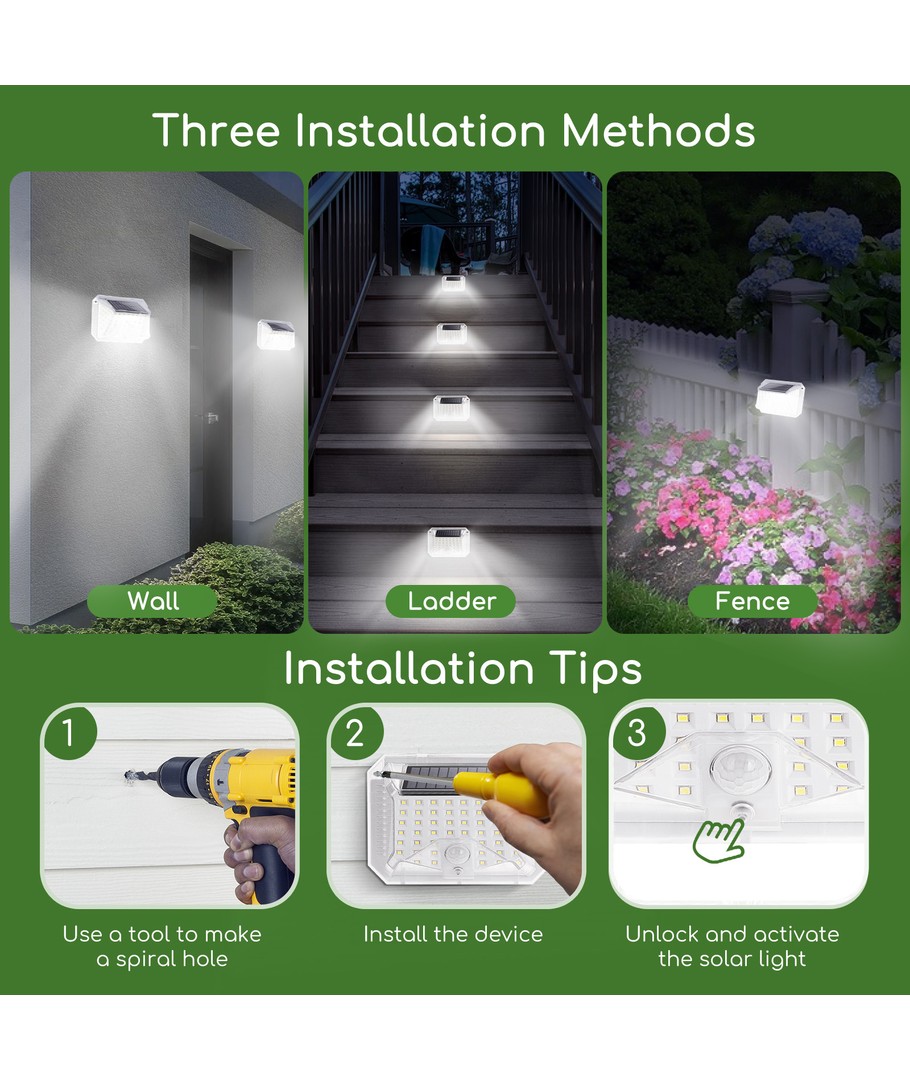 Three Installation Methods

Wall

Ladder

Fence

Installation Tips

1

Use a tool to make a spiral hole

2

Install the device

3

Unlock and activate the solar light