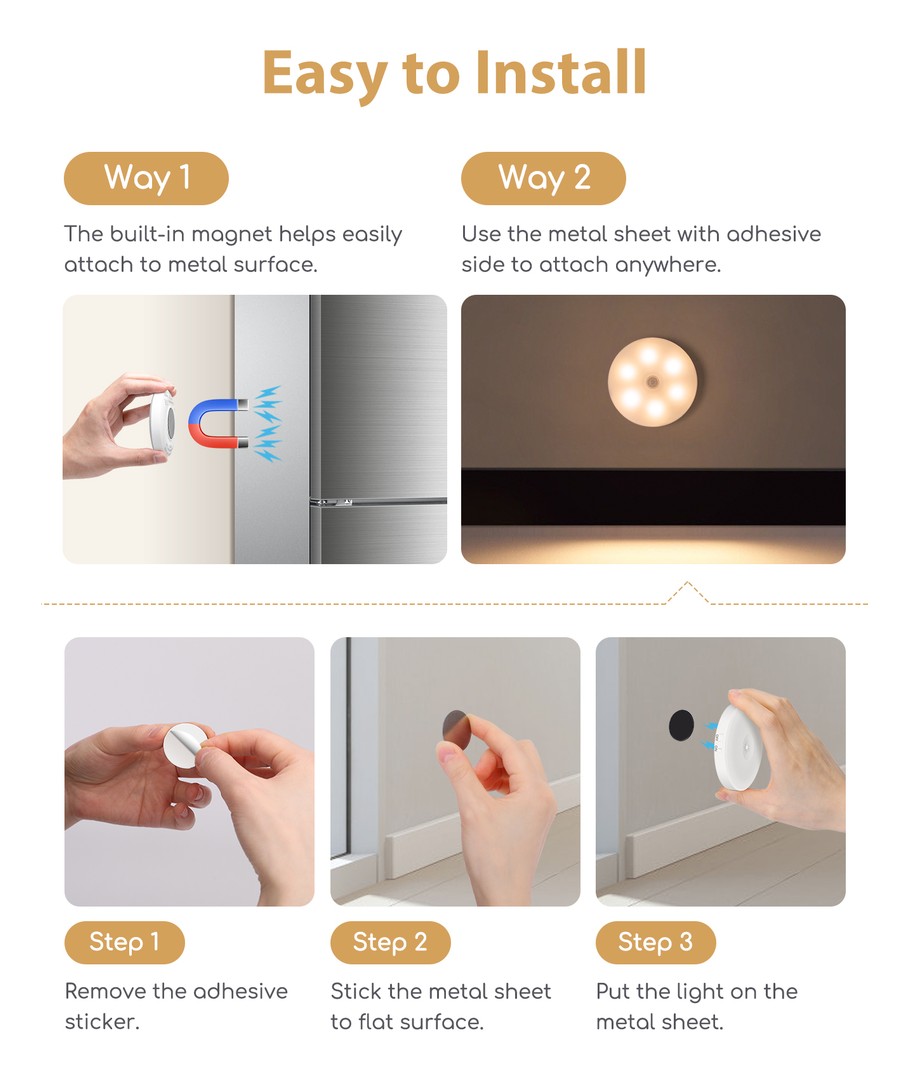 Easy to Install

Way 1

The built-in magnet helps easily attach to metal surface.

Way 2

Use the metal sheet with adhesive side to attach anywhere.

Step 1

Remove the adhesive sticker.

Step 2

Stick the metal sheet to flat surface.

Step 3

Put the light on the metal sheet.