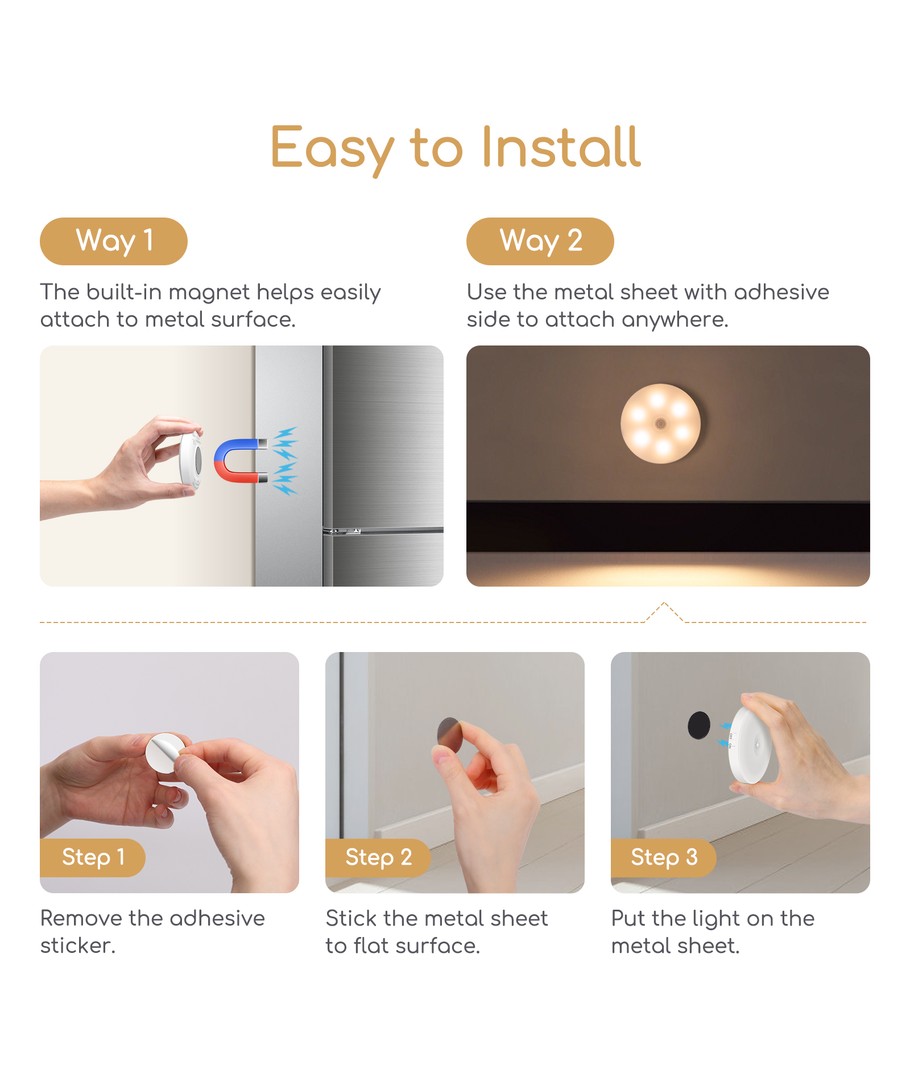 Easy to Install

Way 1

The built-in magnet helps easily attach to metal surface.

Way 2

Use the metal sheet with adhesive side to attach anywhere.

Step 1

Remove the adhesive sticker.

Step 2

Stick the metal sheet to flat surface.

Step 3

Put the light on the metal sheet.