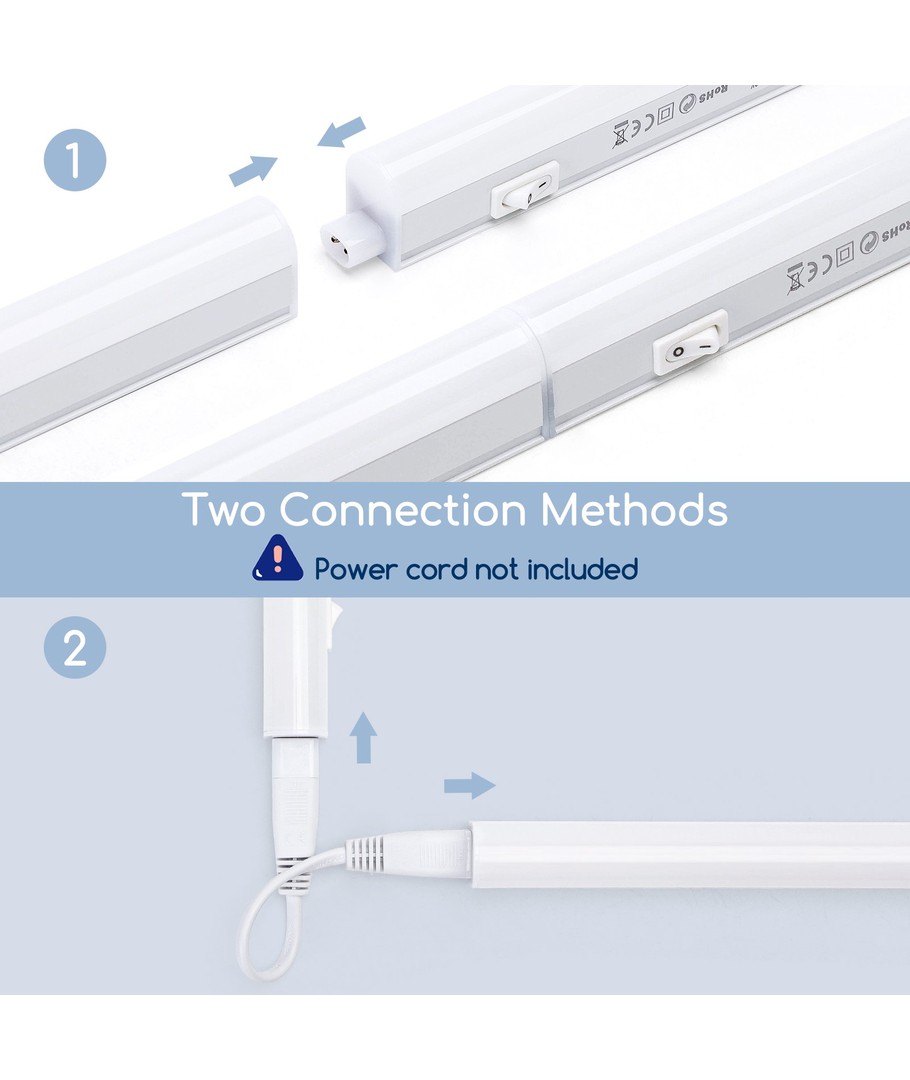 1

RoHS

RoHS

Two Connection Methods

Power cord not included

2